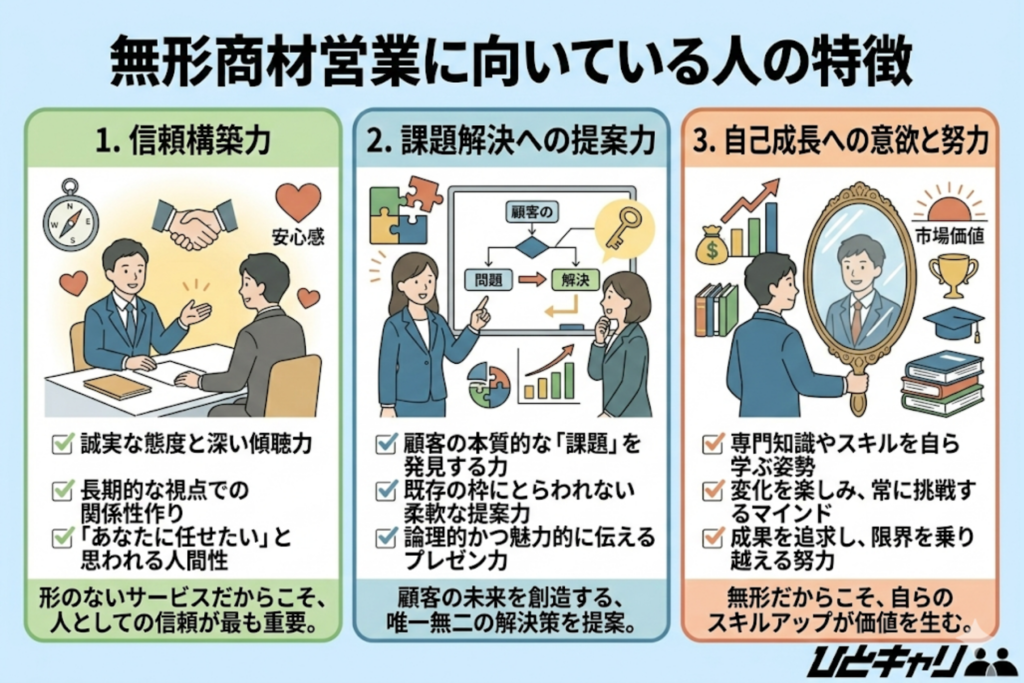 無形商材営業に向いている人の特徴

1. 信頼構築力

安心感

誠実な態度と深い傾聴力

長期的な視点での関係性作り

「あなたに任せたい」と思われる人間性

形のないサービスだからこそ、人としての信頼が最も重要。

2. 課題解決への提案力

顧客の

問題

解決

顧客の本質的な「課題」を発見する力

既存の枠にとらわれない柔軟な提案力

論理的かつ魅力的に伝えるプレゼン力

顧客の未来を創造する、唯一無二の解決策を提案。

3. 自己成長への意欲と努力

市場価値

専門知識やスキルを自ら学ぶ姿勢

変化を楽しみ、常に挑戦するマインド

成果を追求し、限界を乗り越える努力

無形だからこそ、自らのスキルアップが価値を生む。

ひとキャリ