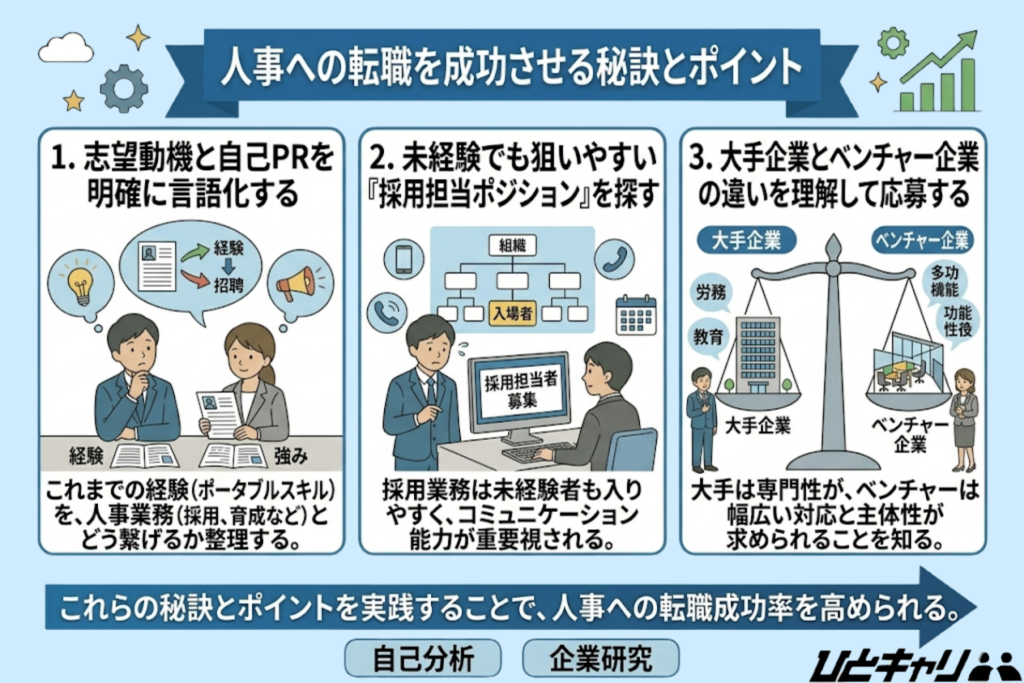 人事への転職を成功させる秘訣とポイント

1. 志望動機と自己PRを明確に言語化する

経験

招聘

経験

強み

これまでの経験(ポータブルスキル)を、人事業務(採用、育成など)とどう繋げるか整理する。

2. 未経験でも狙いやすい『採用担当ポジション』を探す

組織

入場者

採用担当者募集

採用業務は未経験者も入りやすく、コミュニケーション能力が重要視される。

3. 大手企業とベンチャー企業の違いを理解して応募する

大手企業

ベンチャー企業

労務

教育

多功機能

功能性役

大手企業

ベンチャー企業

大手は専門性が、ベンチャーは幅広い対応と主体性が求められることを知る。

これらの秘訣とポイントを実践することで、人事への転職成功率を高められる。

自己分析

企業研究

ひとキャリ