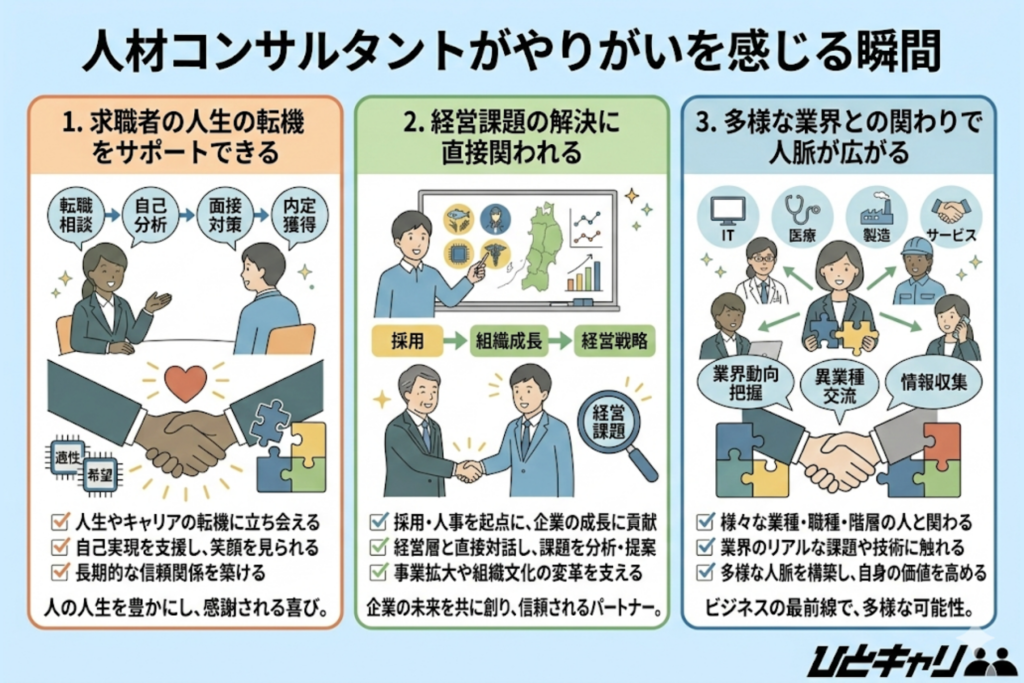 人材コンサルタントがやりがいを感じる瞬間

1. 求職者の人生の転機をサポートできる

転職相談
自己分析
面接対策
内定獲得

適性
希望

☑ 人生やキャリアの転機に立ち会える
☑ 自己実現を支援し、笑顔を見られる
☑ 長期的な信頼関係を築ける

人の人生を豊かにし、感謝される喜び。

2. 経営課題の解決に直接関われる

採用
組織成長
経営戦略

経営課題

☑ 採用・人事を起点に、企業の成長に貢献
☑ 経営層と直接対話し、課題を分析・提案
☑ 事業拡大や組織文化の変革を支える

企業の未来を共に創り、信頼されるパートナー。

3. 多様な業界との関わりで人脈が広がる

IT
医療
製造
サービス

業界動向把握
異業種交流
情報収集

☑ 様々な業種・職種・階層の人と関わる
☑ 業界のリアルな課題や技術に触れる
☑ 多様な人脈を構築し、自身の価値を高める

ビジネスの最前線で、多様な可能性。

ひとキャリ