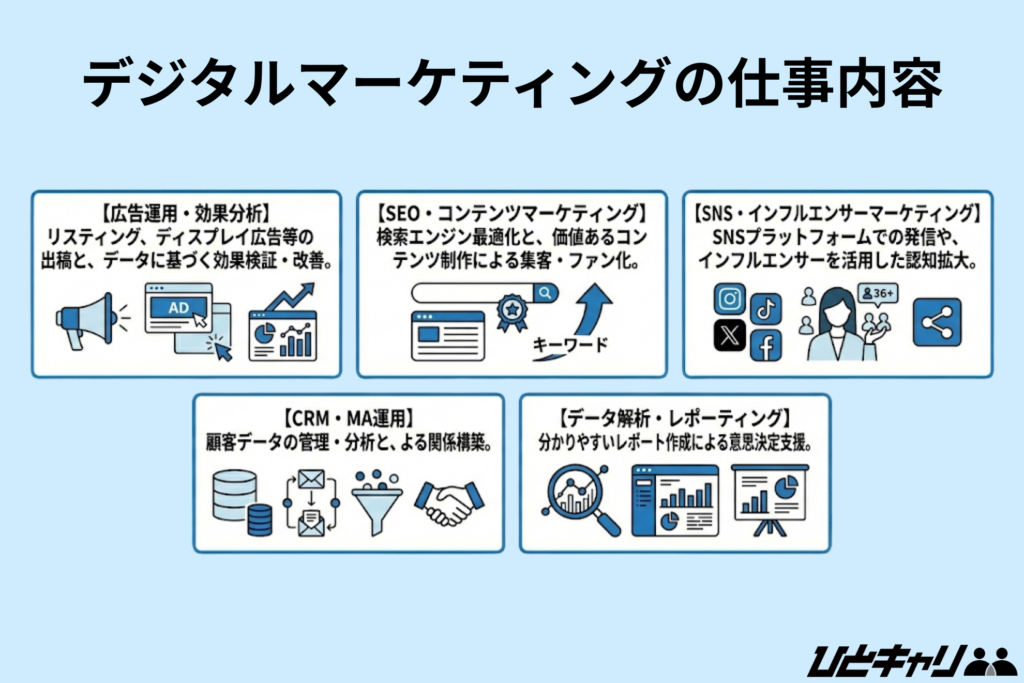 デジタルマーケティングの仕事内容

【広告運用・効果分析】
リスティング、ディスプレイ広告等の出稿と、データに基づく効果検証・改善。

AD

【SEO・コンテンツマーケティング】
検索エンジン最適化と、価値あるコンテンツ制作による集客・ファン化。

キーワード

【SNS・インフルエンサーマーケティング】
SNSプラットフォームでの発信や、インフルエンサーを活用した認知拡大。

36+

【CRM・MA運用】
顧客データの管理・分析と、よる関係構築。

【データ解析・レポーティング】
分かりやすいレポート作成による意思決定支援。

ひとキャリ