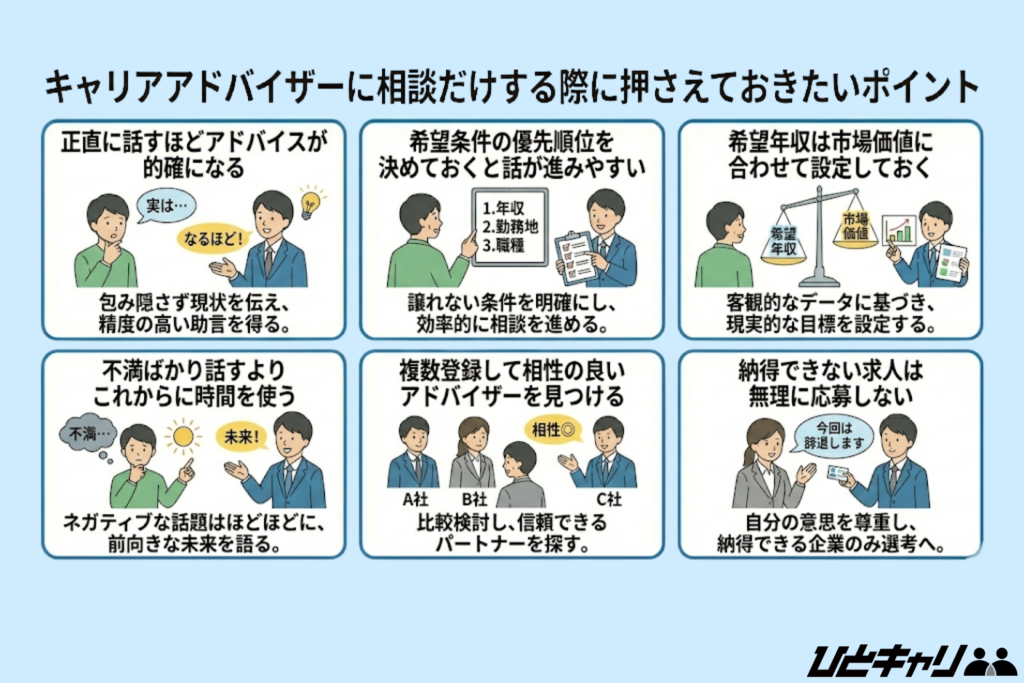 キャリアアドバイザーに相談だけする際に押さえておきたいポイント

正直に話すほどアドバイスが的確になる

実は…

なるほど！

包み隠さず現状を伝え、精度の高い助言を得る。

希望条件の優先順位を決めておくと話が進みやすい

1.年収
2.勤務地
3.職種

譲れない条件を明確にし、効率的に相談を進める。

希望年収は市場価値に合わせて設定しておく

希望年収

市場価値

客観的なデータに基づき、現実的な目標を設定する。

不満ばかり話すよりこれからに時間を使う

不満…

未来！

ネガティブな話題はほどほどに、前向きな未来を語る。

複数登録して相性の良いアドバイザーを見つける

相性◎

A社

B社

C社

比較検討し、信頼できるパートナーを探す。

納得できない求人は無理に応募しない

今回は辞退します

自分の意思を尊重し、納得できる企業のみ選考へ。

ひとキャリ